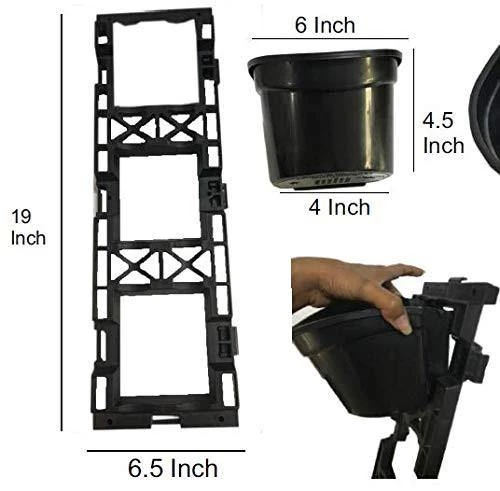 19 Inch

6.5 Inch

6 Inch

4.5 Inch

4 Inch